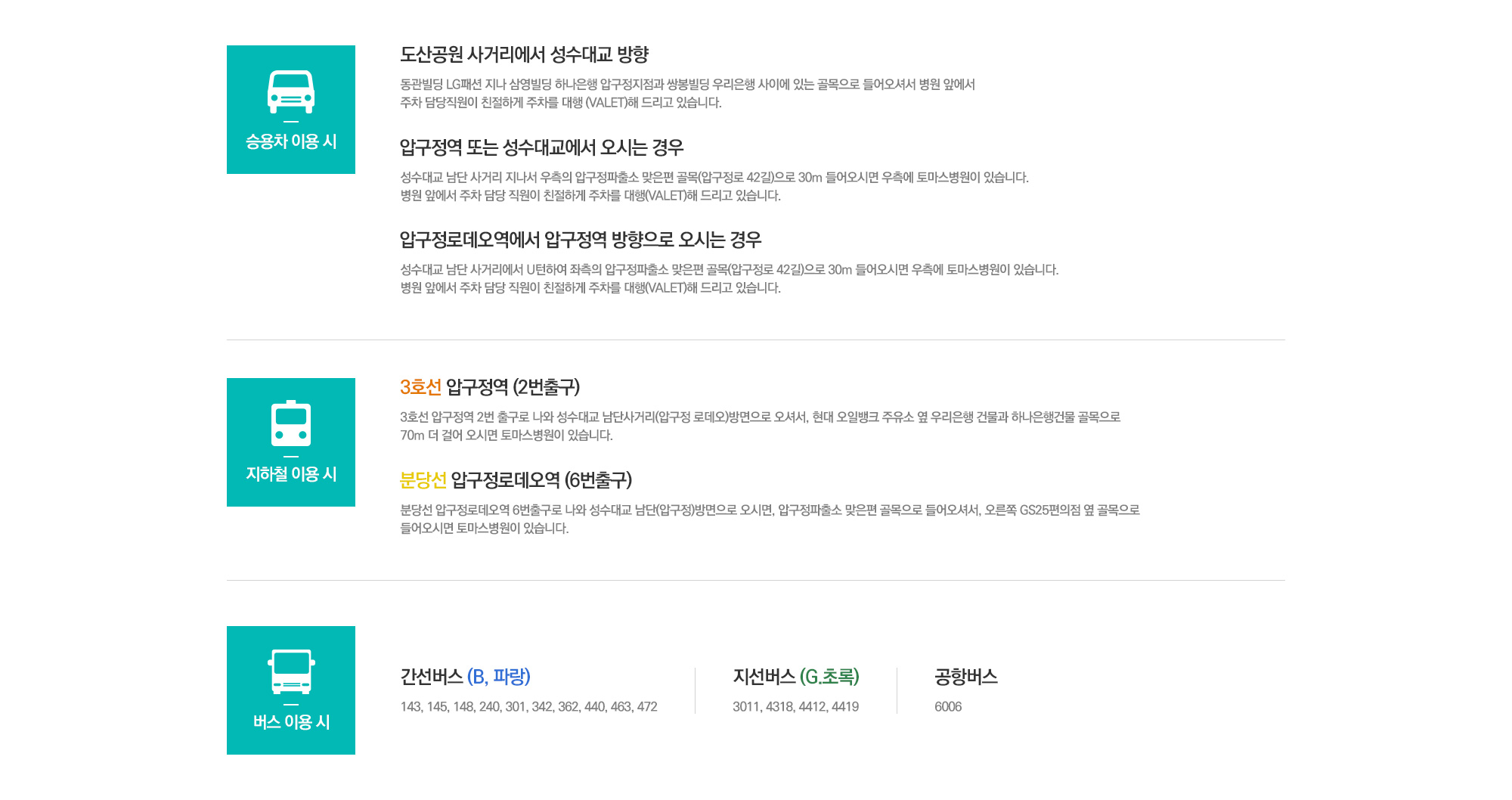 승용차 이용 시

도산공원 사거리에서 성수대교 방향

동관빌딩 LG패션 지나 삼영빌딩 하나은행 압구정지점과 쌍봉빌딩 우리은행 사이에 있는 골목으로 들어오셔서 병원 앞에서 주차 담당직원이 친절하게 주차를 대행 (VALET)해 드리고 있습니다.

압구정역 또는 성수대교에서 오시는 경우

성수대교 남단 사거리 지나서 우측의 압구정파출소 맞은편 골목(압구정로 42길)으로 30m 들어오시면 우측에 토마스병원이 있습니다. 병원 앞에서 주차 담당 직원이 친절하게 주차를 대행(VALET)해 드리고 있습니다.

압구정로데오역에서 압구정역 방향으로 오시는 경우

성수대교 남단 사거리에서 U턴하여 좌측의 압구정파출소 맞은편 골목(압구정로 42길)으로 30m 들어오시면 우측에 토마스병원이 있습니다. 병원 앞에서 주차 담당 직원이 친절하게 주차를 대행(VALET)해 드리고 있습니다.

지하철 이용 시

3호선 압구정역 (2번출구)

3호선 압구정역 2번 출구로 나와 성수대교 남단사거리(압구정 로데오)방면으로 오셔서, 현대 오일뱅크 주유소 옆 우리은행 건물과 하나은행건물 골목으로 70m 더 걸어 오시면 토마스병원이 있습니다.

분당선 압구정로데오역 (6번출구)

분당선 압구정로데오역 6번출구로 나와 성수대교 남단(압구정)방면으로 오시면, 압구정파출소 맞은편 골목으로 들어오셔서, 오른쪽 GS25편의점 옆 골목으로 들어오시면 토마스병원이 있습니다.

버스 이용 시

간선버스 (B, 파랑)

143, 145, 148, 240, 301, 342, 362, 440, 463, 472

지선버스 (G.초록)

3011, 4318, 4412, 4419

공항버스

6006